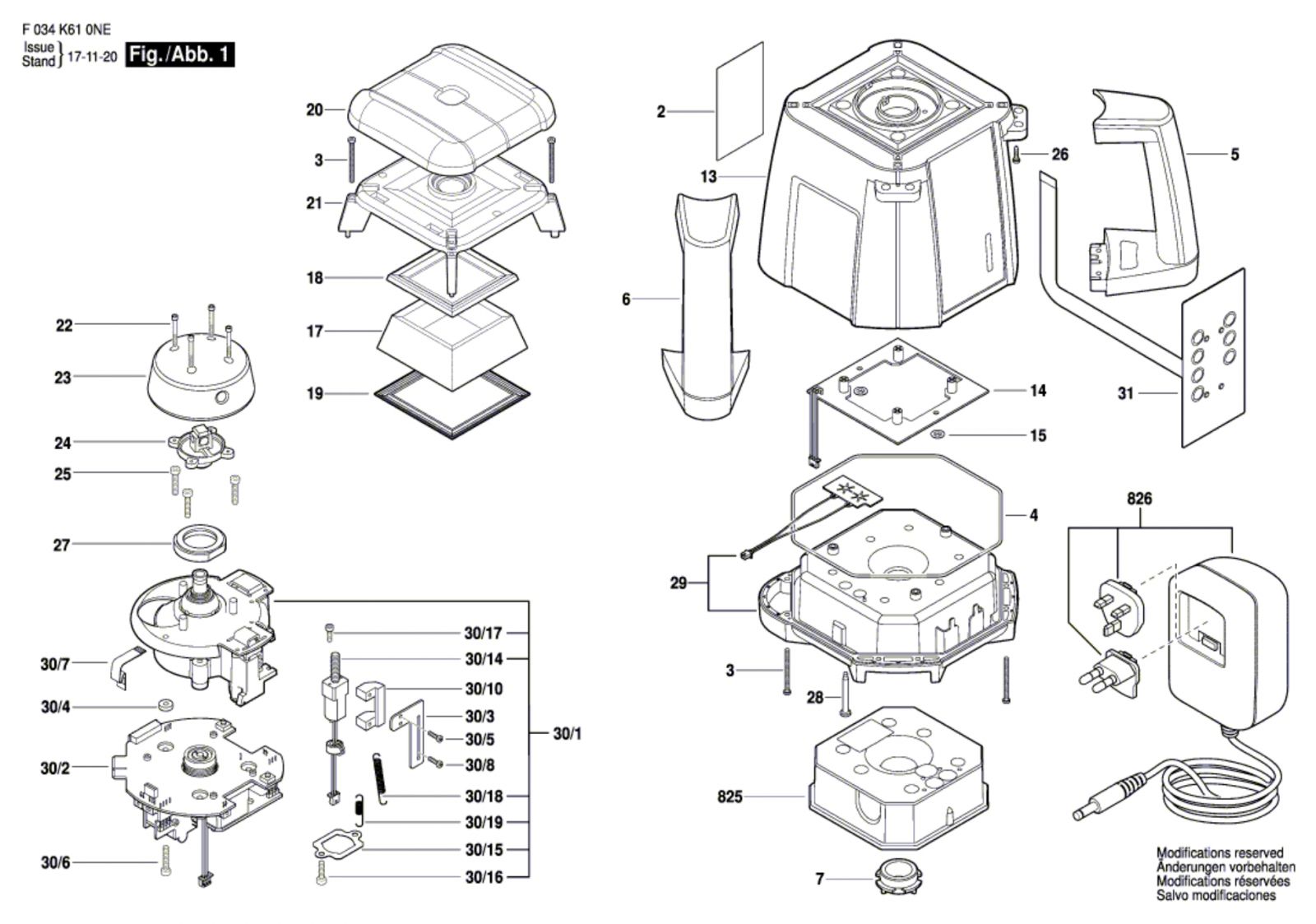 F 034 K61 0NE
Issue
Stand } 17-11-20 Fig./Abb. 1

20
3
21
18
17
19
22
23
24
25
27
30/7
30/4
30/2
30/6
30/17
30/14
30/10
30/3
30/5
30/8
30/18
30/19
30/15
30/16
30/1
2
13
6
26
5
14
15
31
4
29
3
28
825
7
826

Modifications reserved
Änderungen vorbehalten
Modifications réservées
Salvo modificaciones